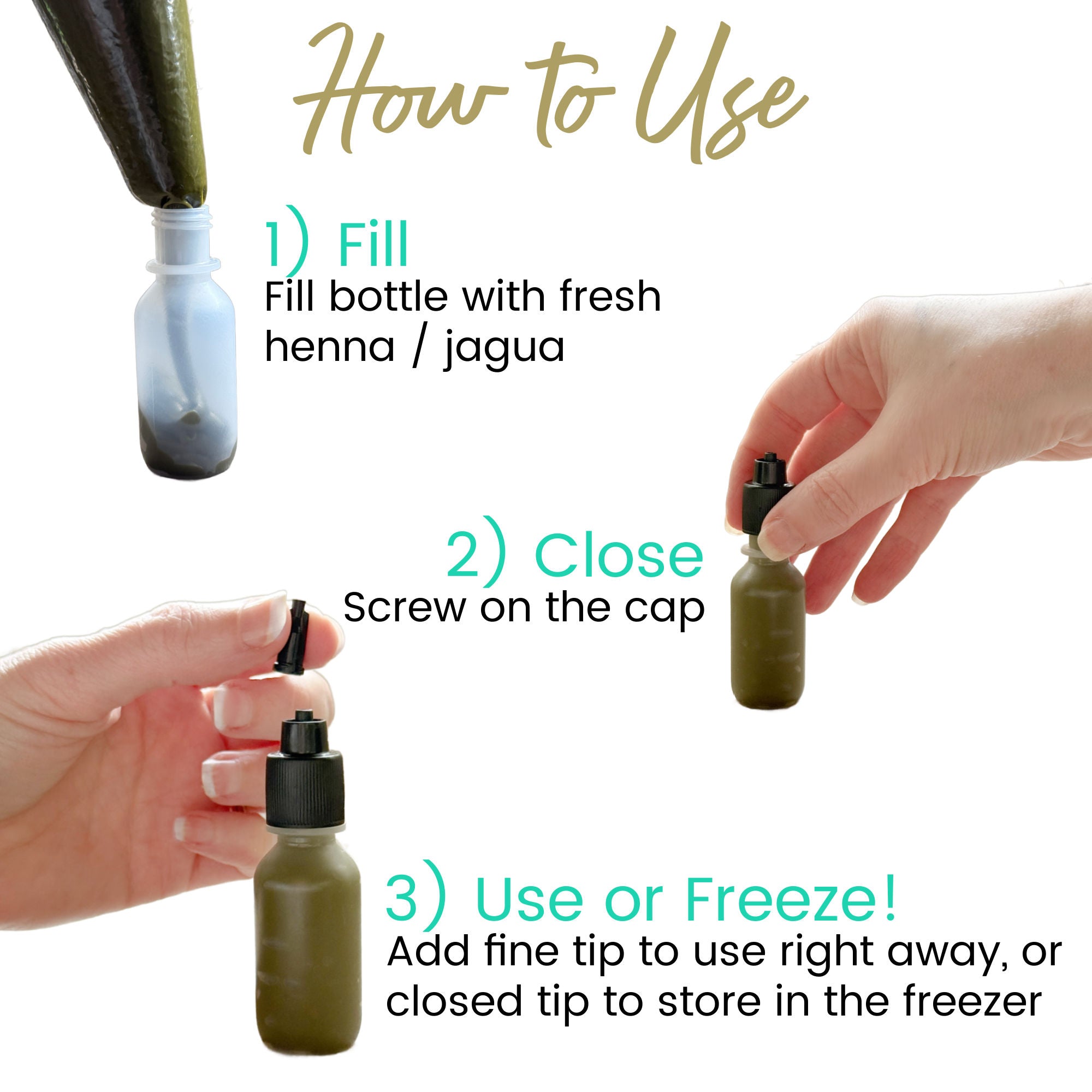 How to Use

1) Fill
Fill bottle with fresh henna / jagua

2) Close
Screw on the cap

3) Use or Freeze!
Add fine tip to use right away, or closed tip to store in the freezer